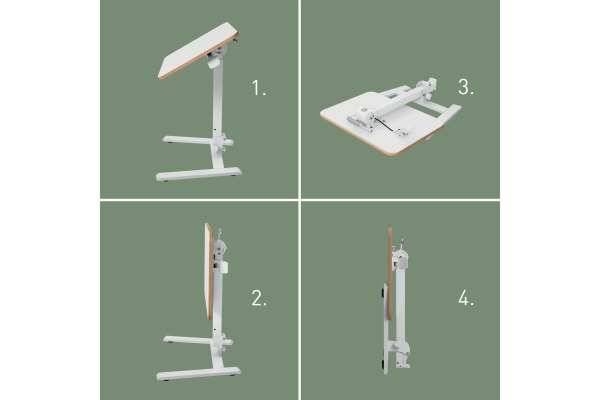 1.

3.

2.

4.