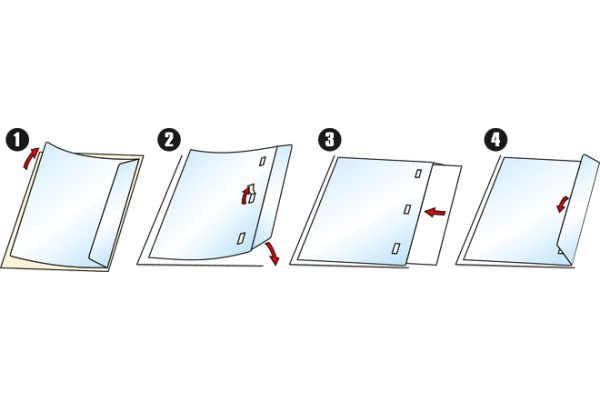 1
2
3
4