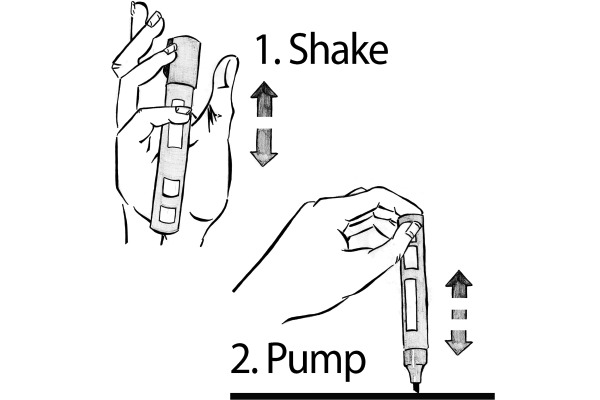 1. Shake

2. Pump