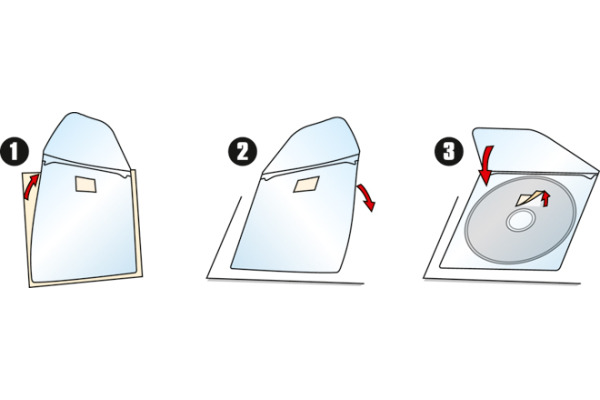 1

2

3